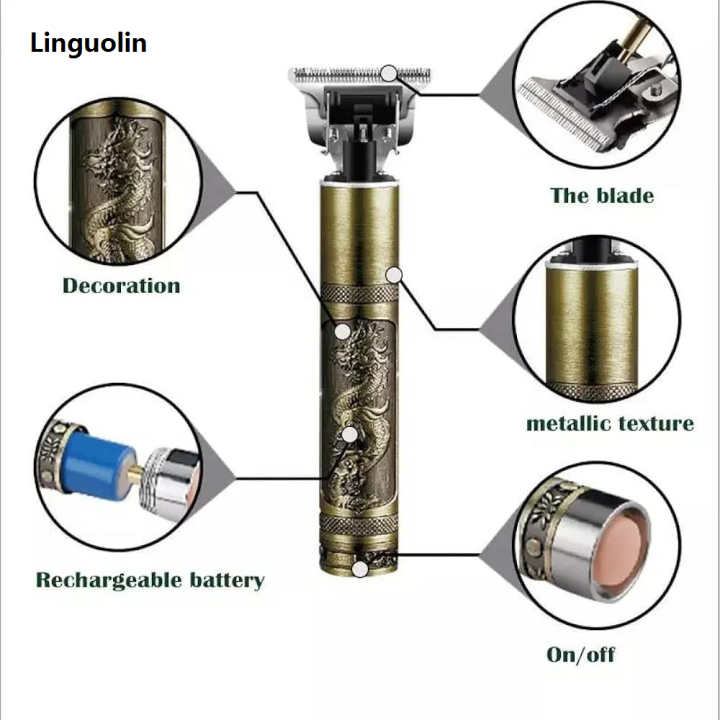 Linguolin

The blade

Decoration

metallic texture

Rechargeable battery

On/off