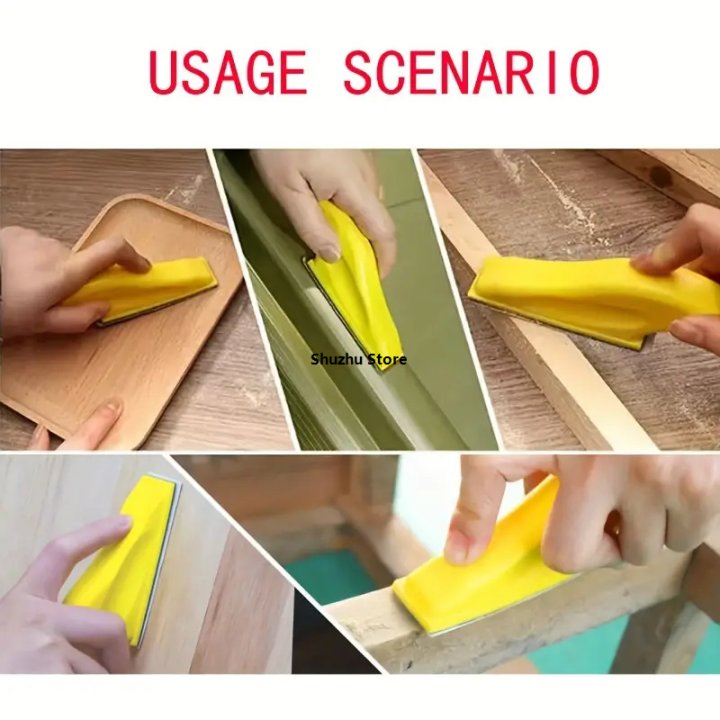 USAGE SCENARIO

Shuzhu Store