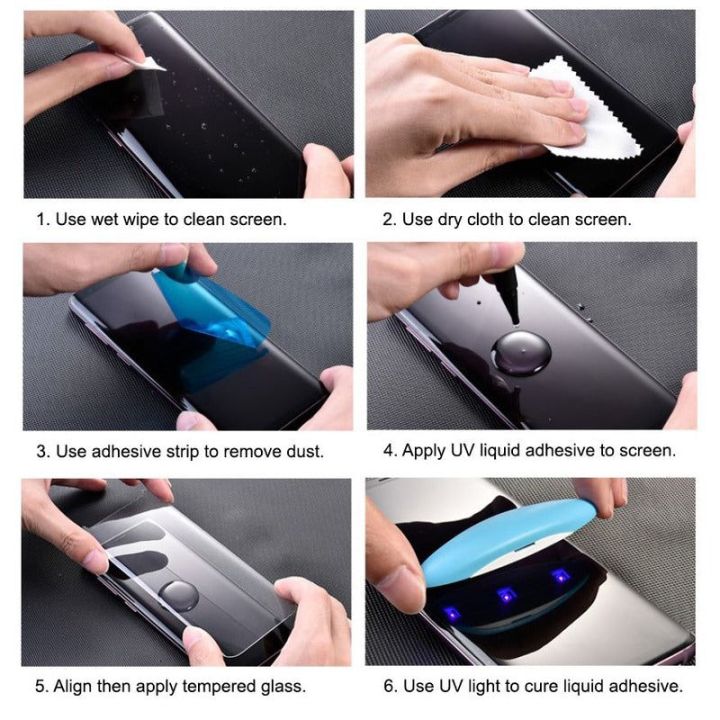 1. Use wet wipe to clean screen.

2. Use dry cloth to clean screen.

3. Use adhesive strip to remove dust.

4. Apply UV liquid adhesive to screen.

5. Align then apply tempered glass.

6. Use UV light to cure liquid adhesive.