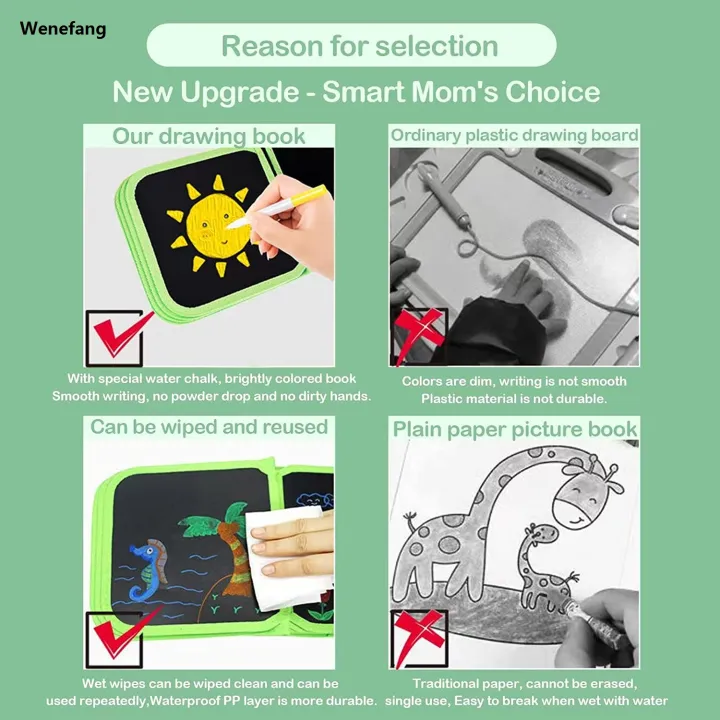 Wenefang

Reason for selection

New Upgrade - Smart Mom's Choice

Our drawing book

With special water chalk, brightly colored book
Smooth writing, no powder drop and no dirty hands.

Ordinary plastic drawing board

Colors are dim, writing is not smooth
Plastic material is not durable.

Can be wiped and reused

Wet wipes can be wiped clean and can be used repeatedly,Waterproof PP layer is more durable.

Plain paper picture book

Traditional paper, cannot be erased, single use, Easy to break when wet with water