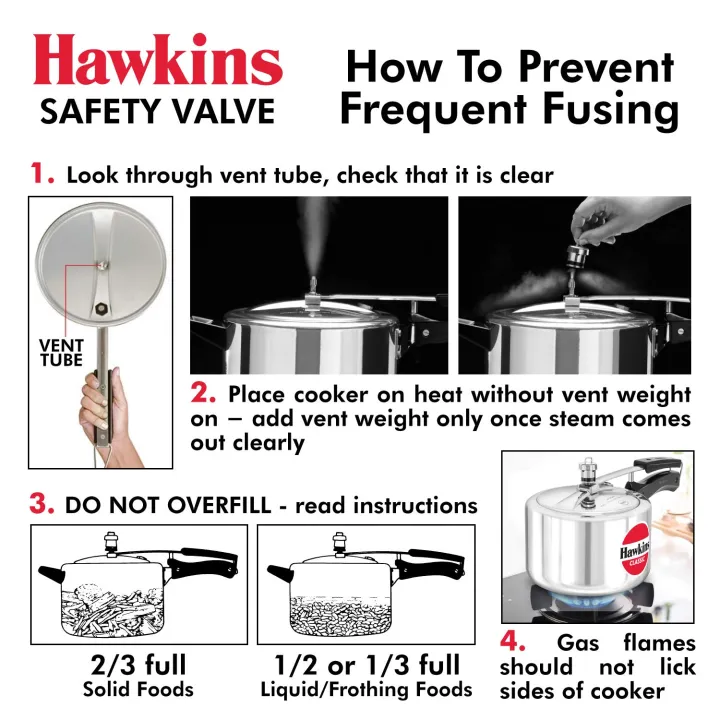 Hawkins
SAFETY VALVE

How To Prevent Frequent Fusing

1. Look through vent tube, check that it is clear

VENT TUBE

2. Place cooker on heat without vent weight on – add vent weight only once steam comes out clearly

3. DO NOT OVERFILL - read instructions

2/3 full
Solid Foods

1/2 or 1/3 full
Liquid/Frothing Foods

Hawkins
CLASSIC

4. Gas flames should not lick sides of cooker