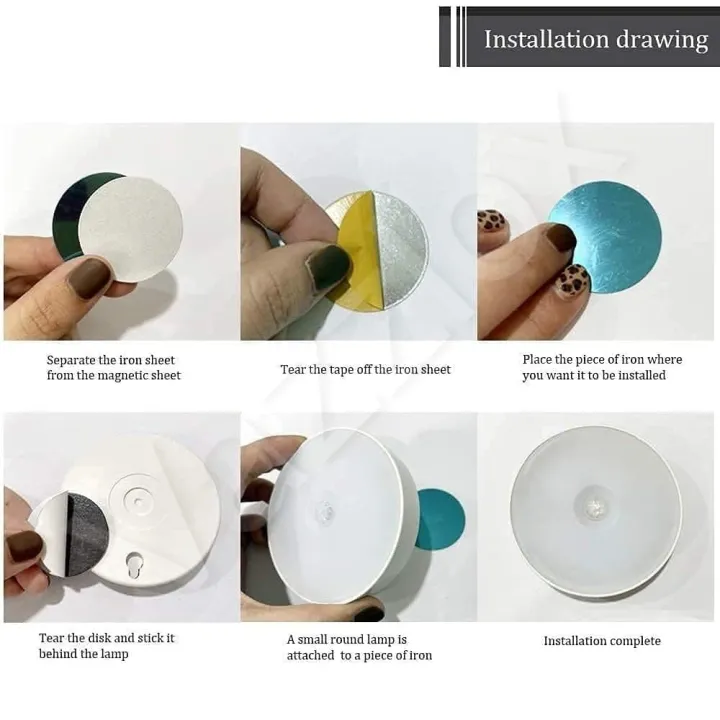 Installation drawing

Separate the iron sheet from the magnetic sheet

Tear the tape off the iron sheet

Place the piece of iron where you want it to be installed

Tear the disk and stick it behind the lamp

A small round lamp is attached to a piece of iron

Installation complete