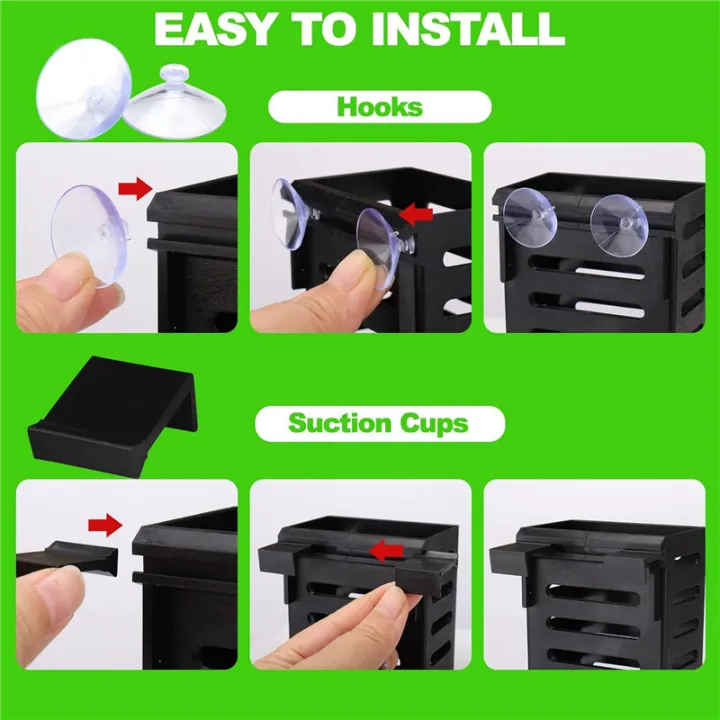 EASY TO INSTALL

Hooks

Suction Cups