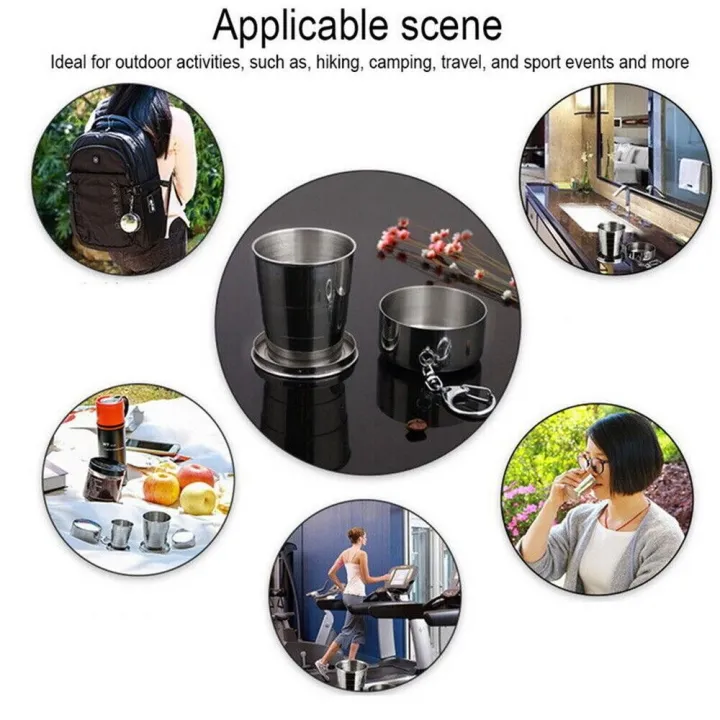 Applicable scene

Ideal for outdoor activities, such as, hiking, camping, travel, and sport events and more