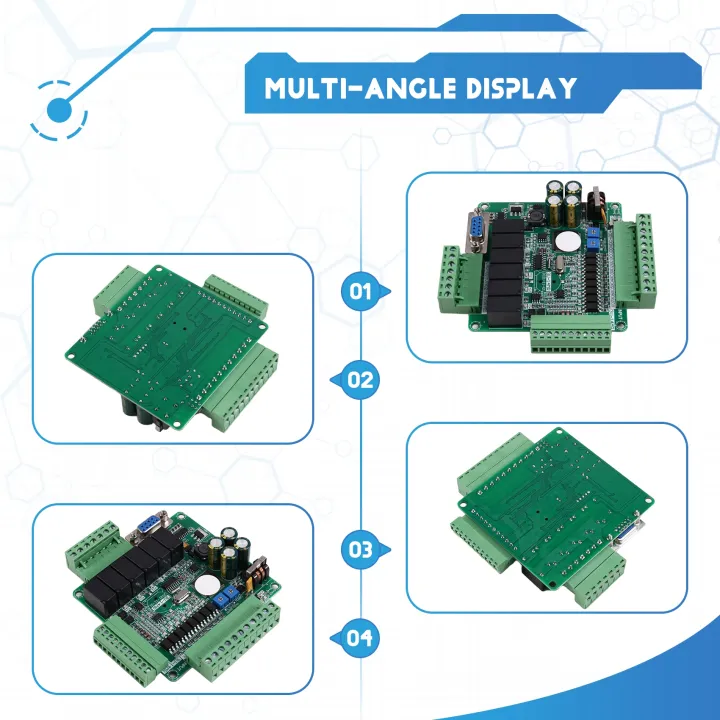 MULTI-ANGLE DISPLAY

01

02

03

04