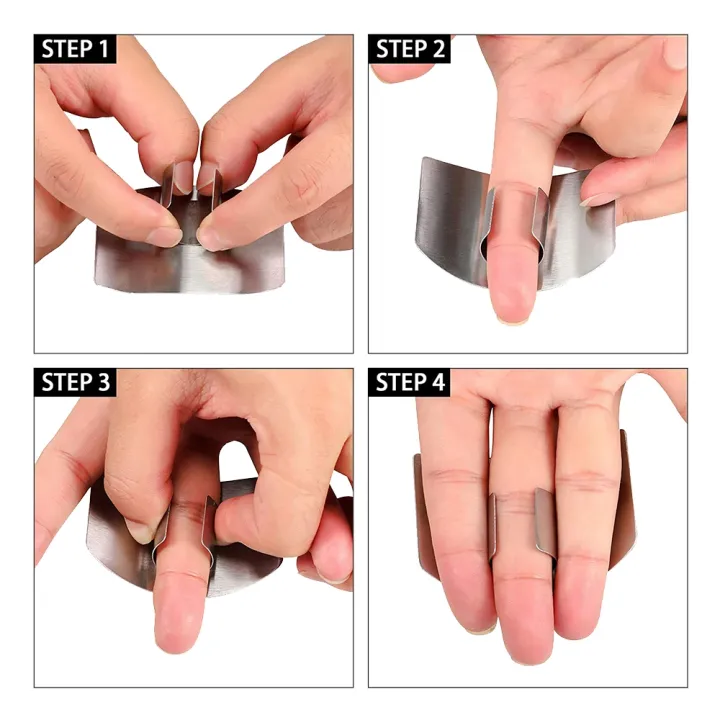 STEP 1

STEP 2

STEP 3

STEP 4