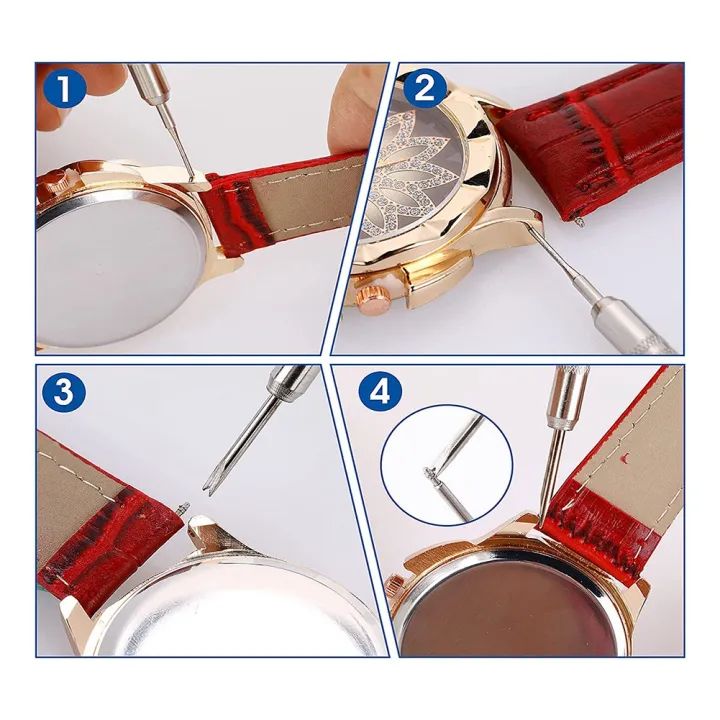 1

2

3

4