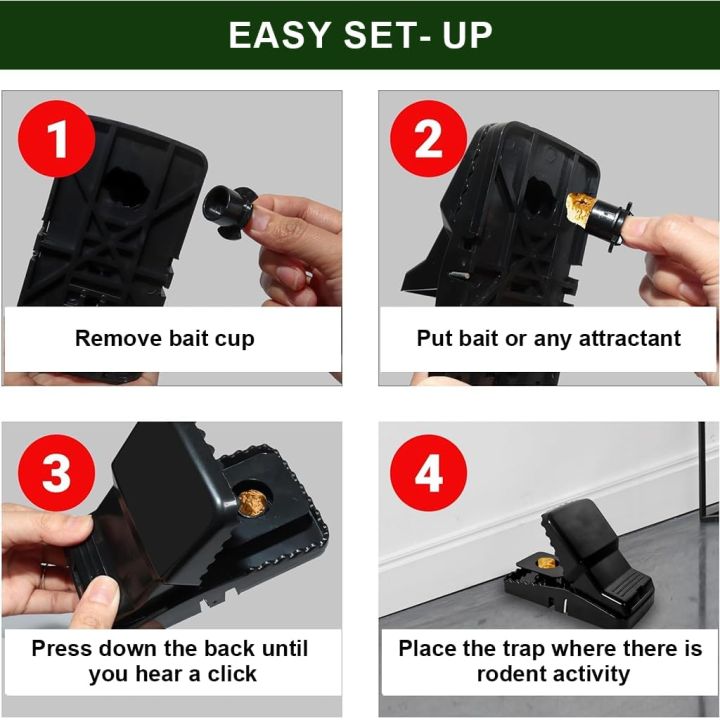 EASY SET- UP

1

Remove bait cup

2

Put bait or any attractant

3

Press down the back until you hear a click

4

Place the trap where there is rodent activity