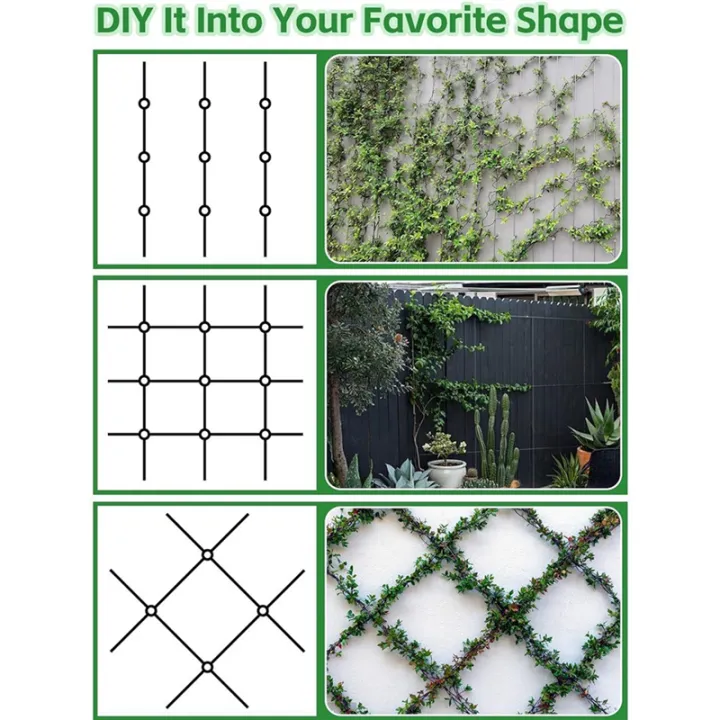 DIY It Into Your Favorite Shape