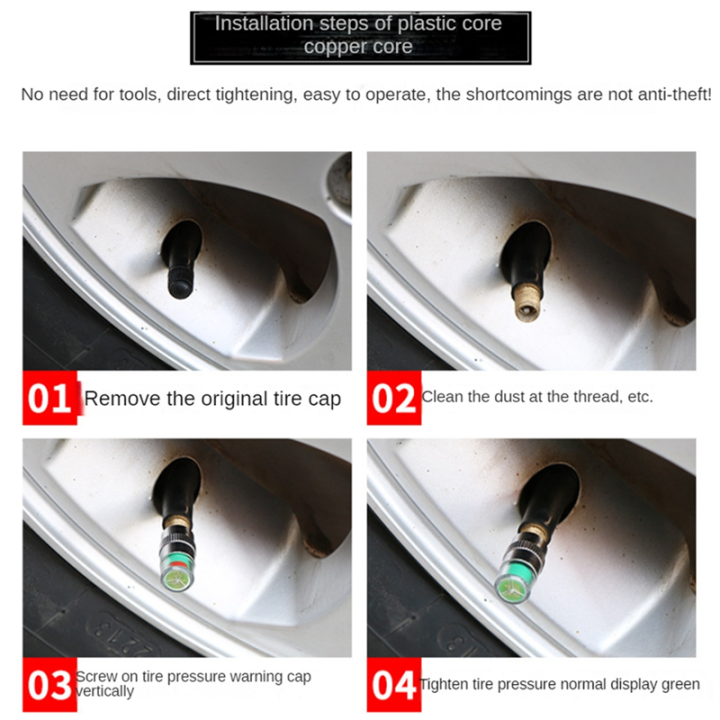 Installation steps of plastic core copper core

No need for tools, direct tightening, easy to operate, the shortcomings are not anti-theft!

01 Remove the original tire cap

02 Clean the dust at the thread, etc.

03 Screw on tire pressure warning cap vertically

04 Tighten tire pressure normal display green