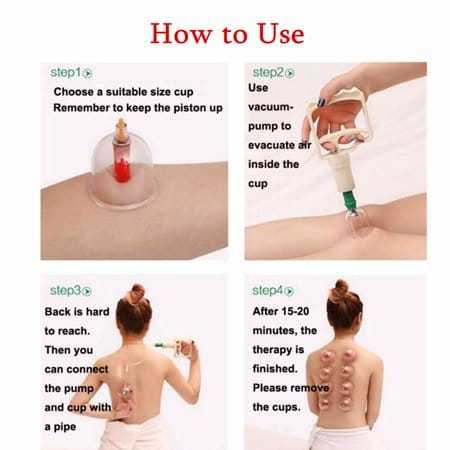 How to Use

step1

Choose a suitable size cup
Remember to keep the piston up

step2

Use vacuum-pump to evacuate air inside the cup

step3

Back is hard to reach. Then you can connect the pump and cup with a pipe

step4

After 15-20 minutes, the therapy is finished. Please remove the cups.