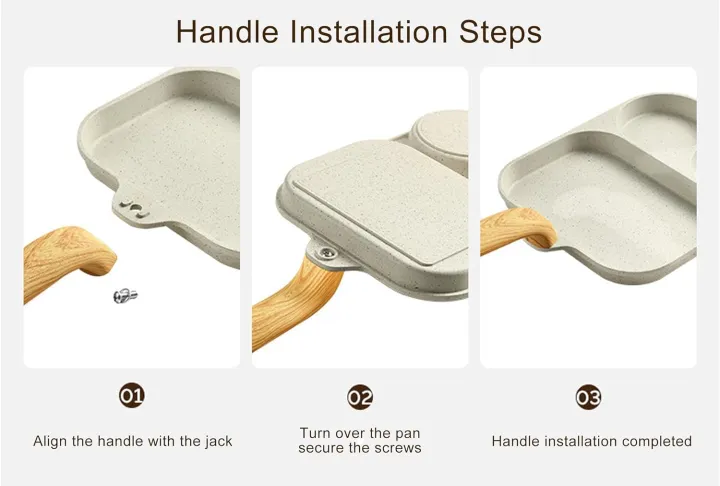 Handle Installation Steps

01

Align the handle with the jack

02

Turn over the pan
secure the screws

03

Handle installation completed