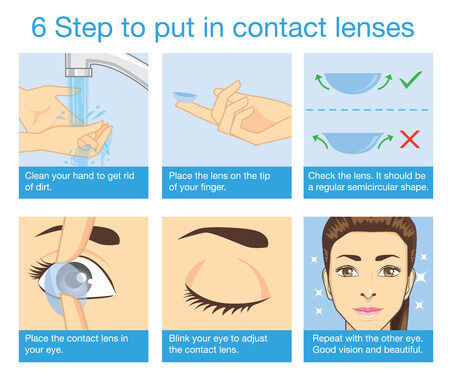 6 Step to put in contact lenses

Clean your hand to get rid of dirt.

Place the lens on the tip of your finger.

Check the lens. It should be a regular semicircular shape.

Place the contact lens in your eye.

Blink your eye to adjust the contact lens.

Repeat with the other eye. Good vision and beautiful.