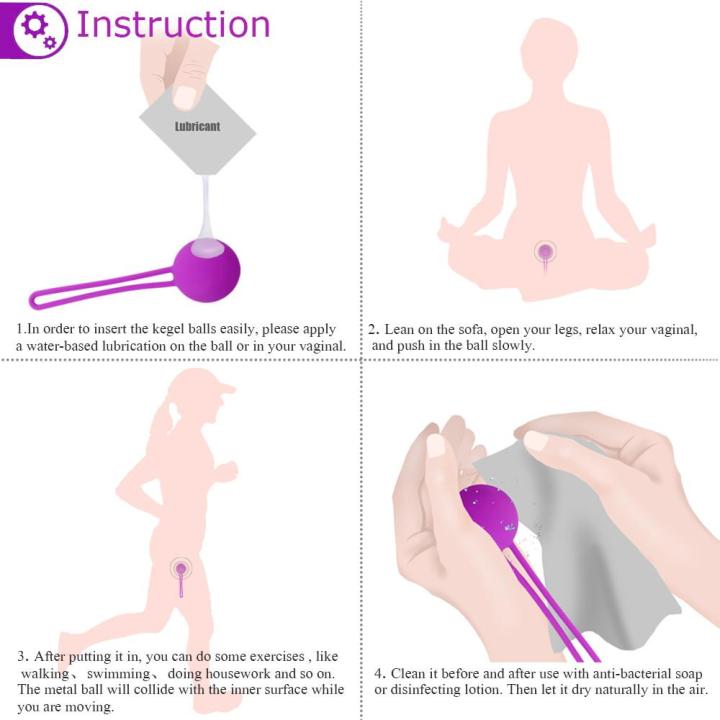 Instruction

Lubricant

1.In order to insert the kegel balls easily, please apply a water-based lubrication on the ball or in your vaginal.

2. Lean on the sofa, open your legs, relax your vaginal, and push in the ball slowly.

3. After putting it in, you can do some exercises , like walking、 swimming、 doing housework and so on. The metal ball will collide with the inner surface while you are moving.

4. Clean it before and after use with anti-bacterial soap or disinfecting lotion. Then let it dry naturally in the air.