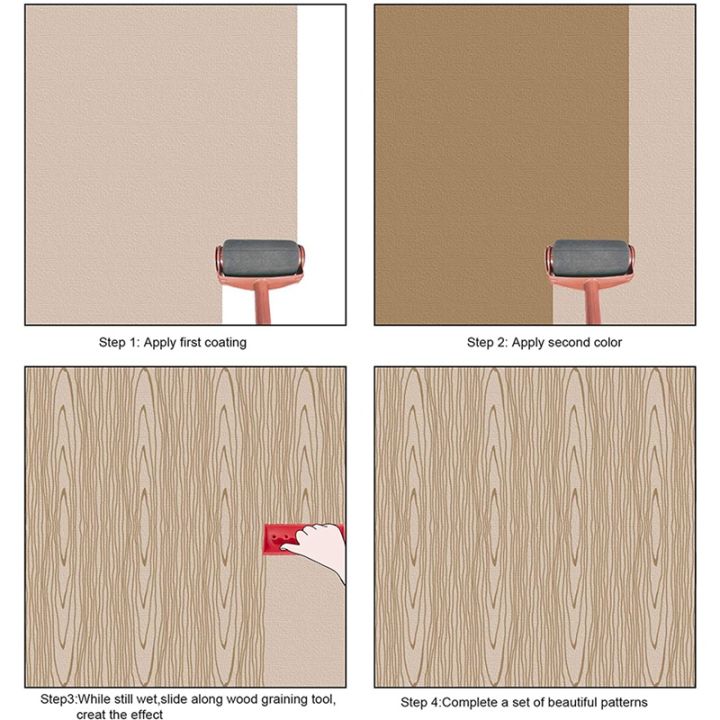 Step 1: Apply first coating

Step 2: Apply second color

Step3:While still wet,slide along wood graining tool, creat the effect

Step 4:Complete a set of beautiful patterns