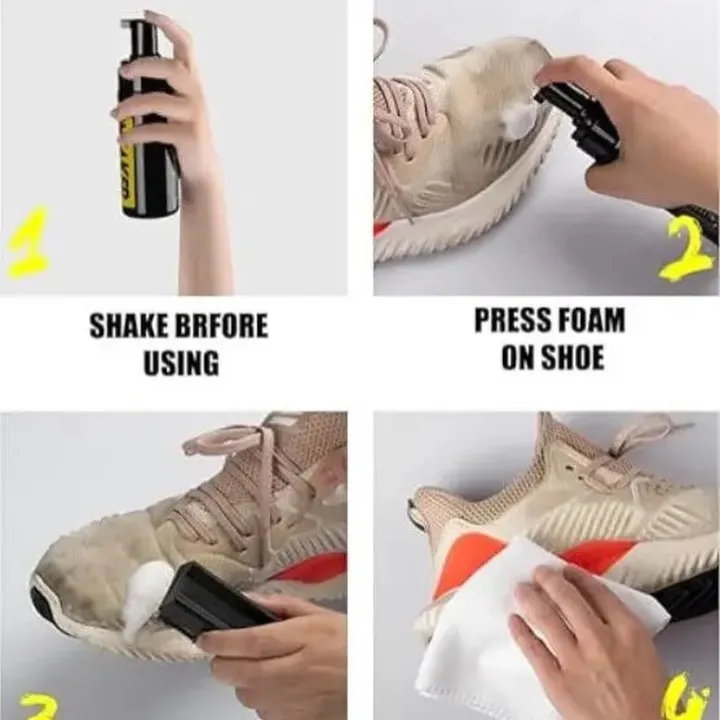 1

SHAKE BRFORE USING

2

PRESS FOAM ON SHOE

3

4