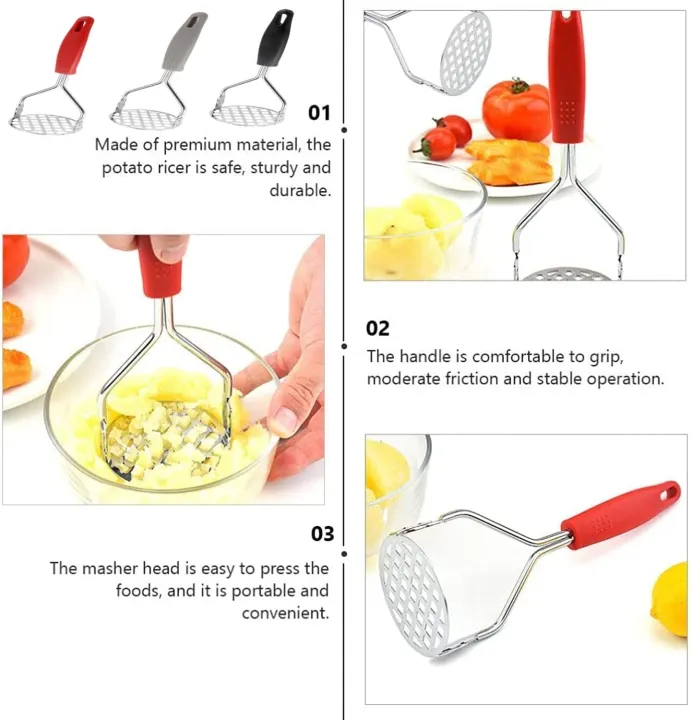 01

Made of premium material, the potato ricer is safe, sturdy and durable.

02

The handle is comfortable to grip, moderate friction and stable operation.

03

The masher head is easy to press the foods, and it is portable and convenient.