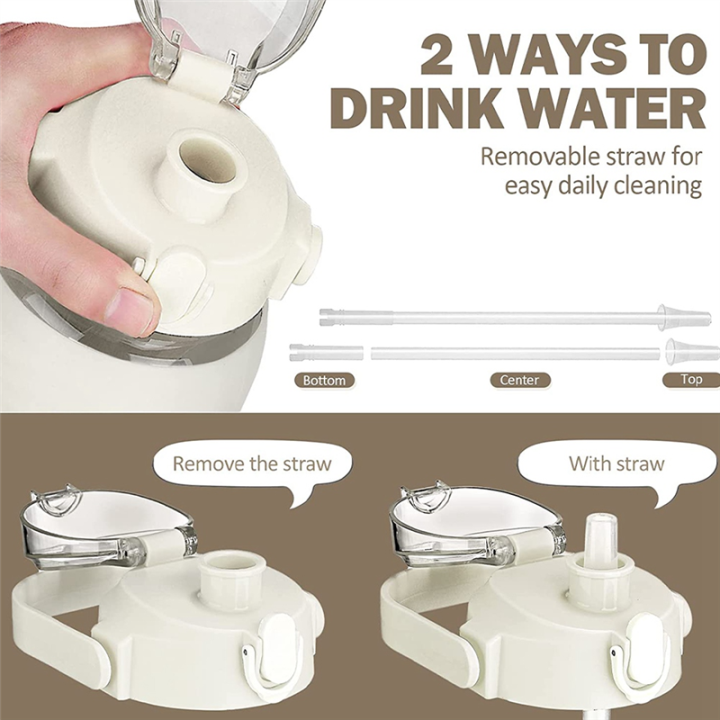 2 WAYS TO DRINK WATER

Removable straw for easy daily cleaning

Bottom

Center

Top

Remove the straw

With straw