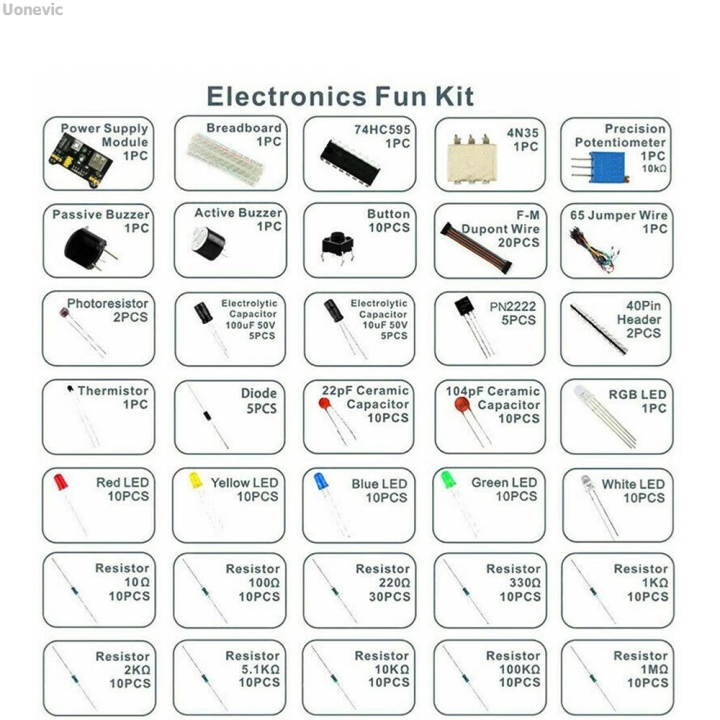 Uonevic

Electronics Fun Kit

Power Supply Module 1PC

Breadboard 1PC

74HC595 1PC

4N35 1PC

Precision Potentiometer 1PC 10kΩ

Passive Buzzer 1PC

Active Buzzer 1PC

Button 10PCS

F-M Dupont Wire 20PCS

65 Jumper Wire 1PC

Photoresistor 2PCS

Electrolytic Capacitor 100uF 50V 5PCS

Electrolytic Capacitor 10uF 50V 5PCS

PN2222 5PCS

40Pin Header 2PCS

Thermistor 1PC

Diode 5PCS

22pF Ceramic Capacitor 10PCS

104pF Ceramic Capacitor 10PCS

RGB LED 1PC

Red LED 10PCS

Yellow LED 10PCS

Blue LED 10PCS

Green LED 10PCS

White LED 10PCS

Resistor 10Ω 10PCS

Resistor 100Ω 10PCS

Resistor 220Ω 30PCS

Resistor 330Ω 10PCS

Resistor 1KΩ 10PCS

Resistor 2KΩ 10PCS

Resistor 5.1KΩ 10PCS

Resistor 10KΩ 10PCS

Resistor 100KΩ 10PCS

Resistor 1MΩ 10PCS