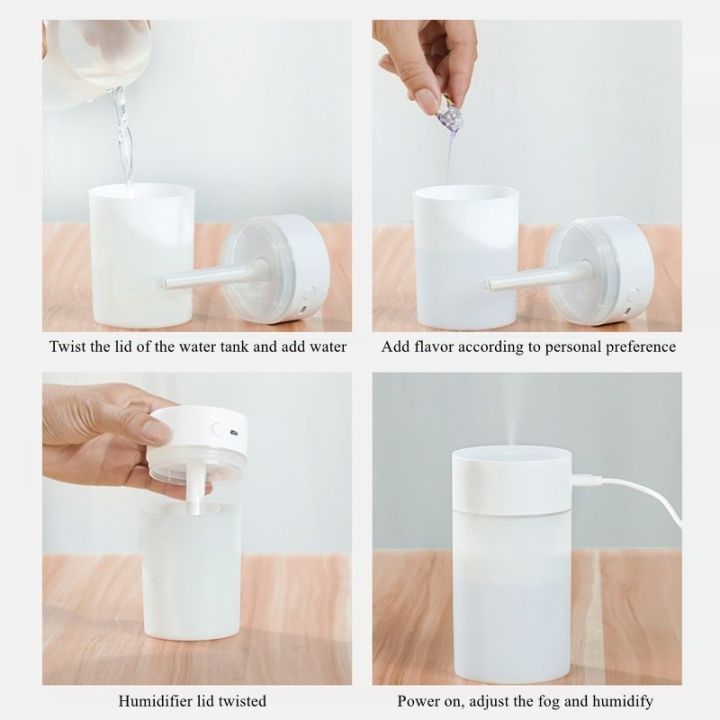 Twist the lid of the water tank and add water

Add flavor according to personal preference

Humidifier lid twisted

Power on, adjust the fog and humidify