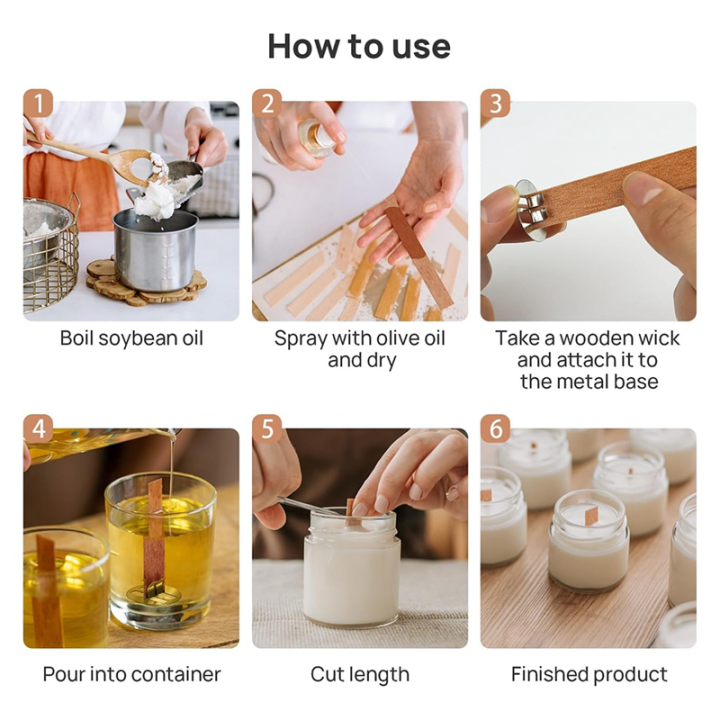 How to use

1

Boil soybean oil

2

Spray with olive oil and dry

3

Take a wooden wick and attach it to the metal base

4

Pour into container

5

Cut length

6

Finished product