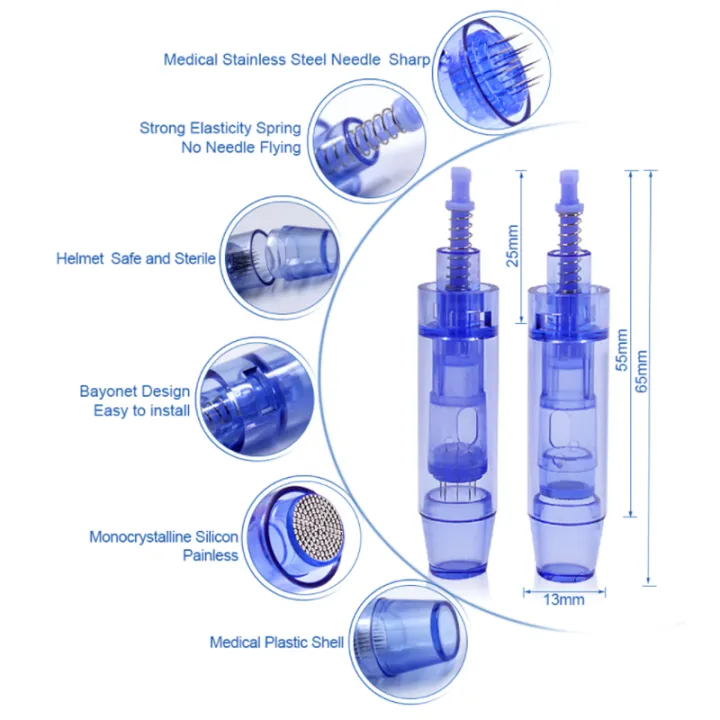 Medical Stainless Steel Needle Sharp

Strong Elasticity Spring
No Needle Flying

Helmet Safe and Sterile

Bayonet Design
Easy to install

Monocrystalline Silicon
Painless

Medical Plastic Shell

25mm

55mm

65mm

13mm