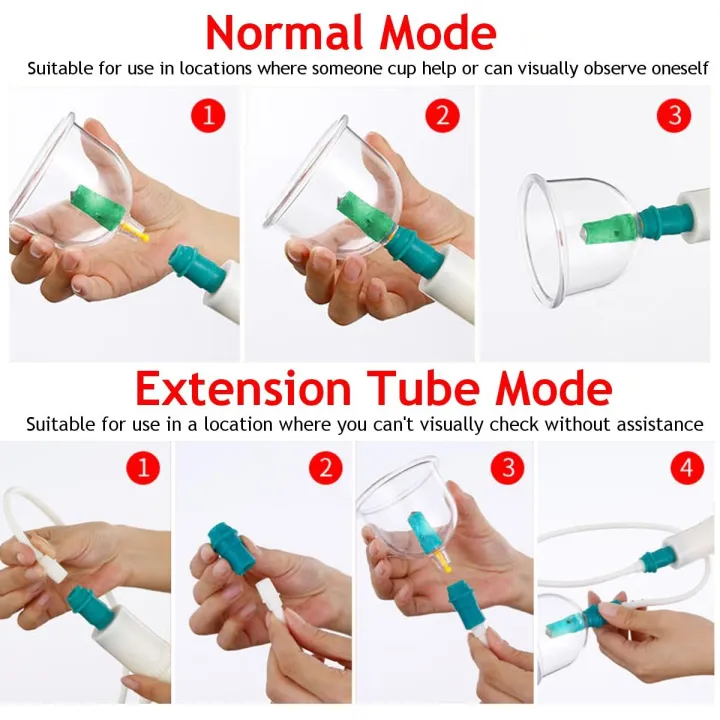 Normal Mode

Suitable for use in locations where someone cup help or can visually observe oneself

1

2

3

Extension Tube Mode

Suitable for use in a location where you can't visually check without assistance

1

2

3

4