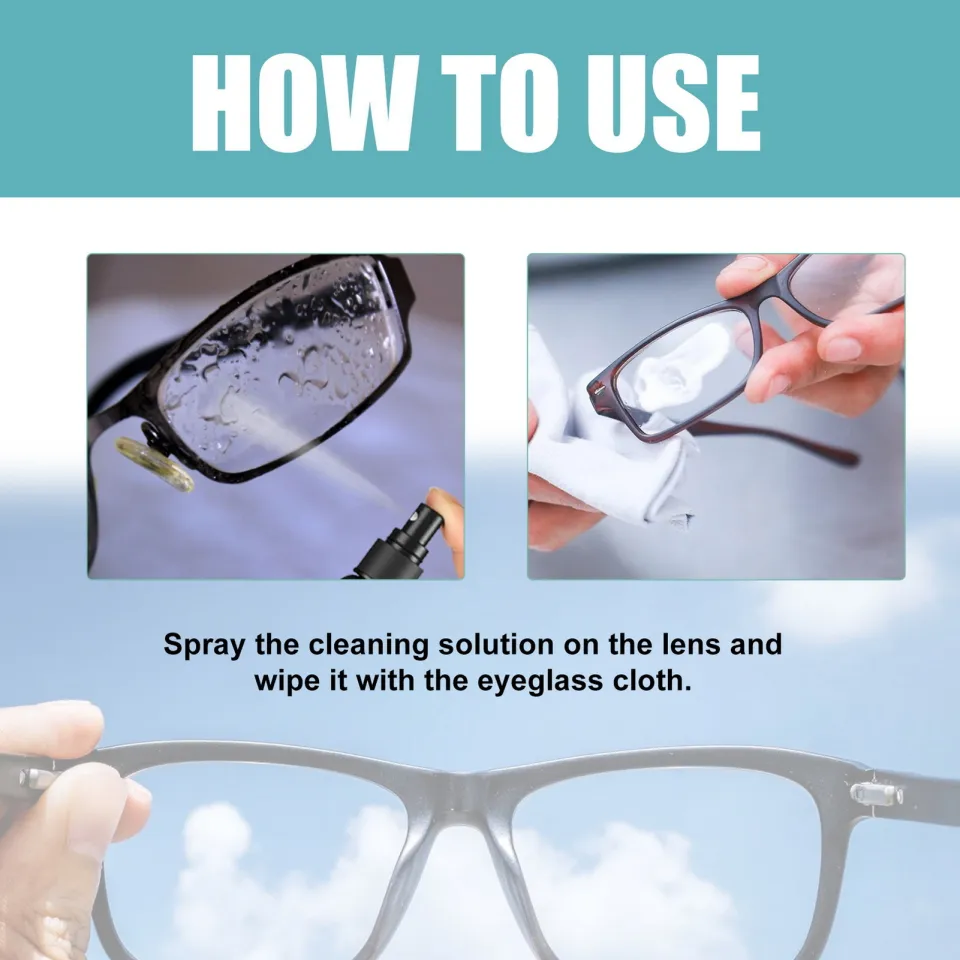 HOW TO USE

Spray the cleaning solution on the lens and wipe it with the eyeglass cloth.