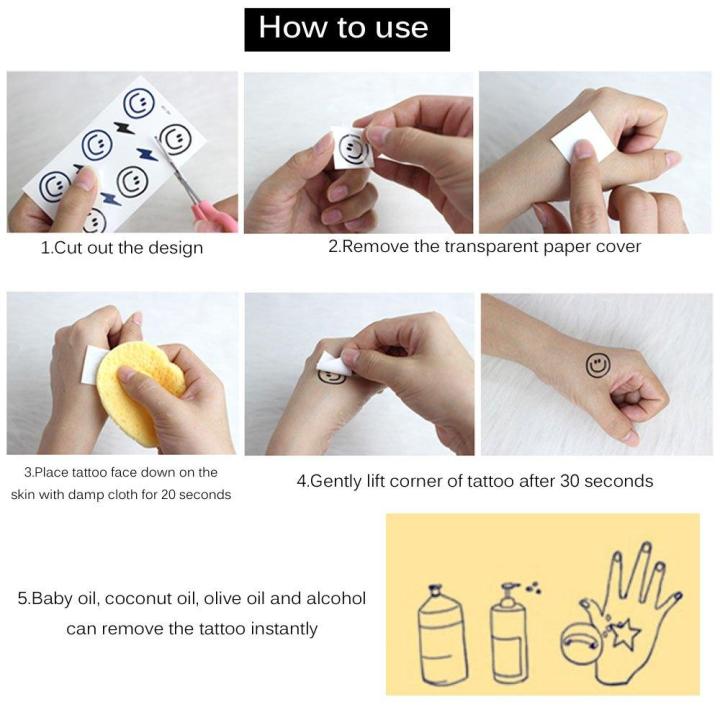 How to use

1.Cut out the design

2.Remove the transparent paper cover

3.Place tattoo face down on the skin with damp cloth for 20 seconds

4.Gently lift corner of tattoo after 30 seconds

5.Baby oil, coconut oil, olive oil and alcohol can remove the tattoo instantly