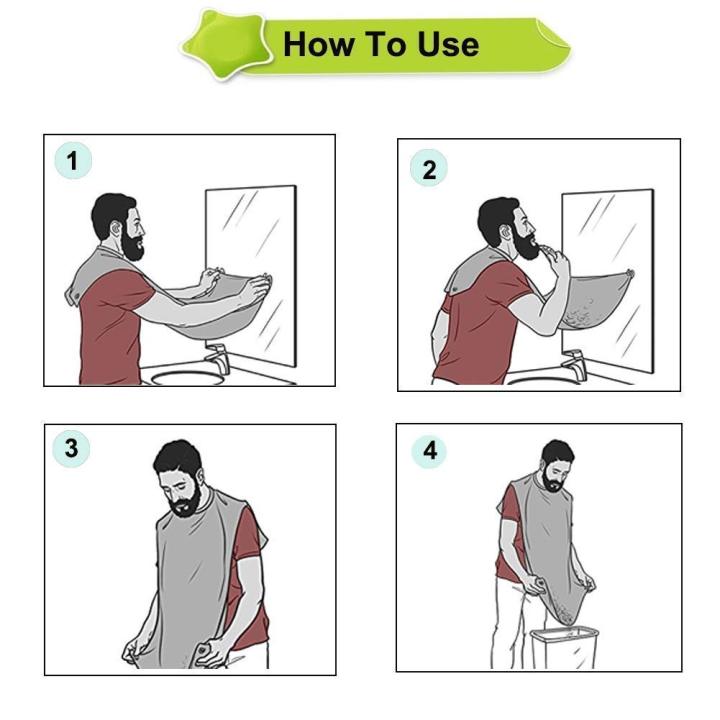 How To Use

1

2

3

4