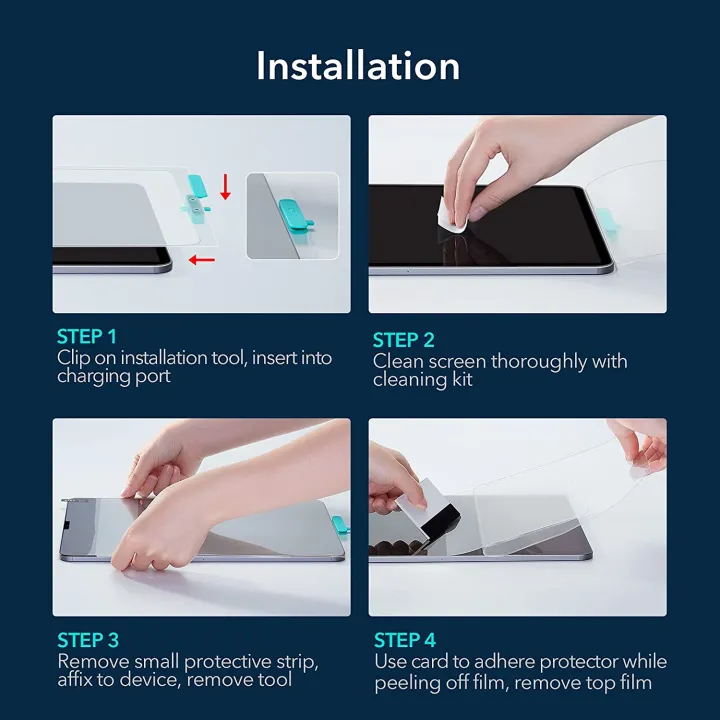 Installation

STEP 1
Clip on installation tool, insert into charging port

STEP 2
Clean screen thoroughly with cleaning kit

STEP 3
Remove small protective strip, affix to device, remove tool

STEP 4
Use card to adhere protector while peeling off film, remove top film