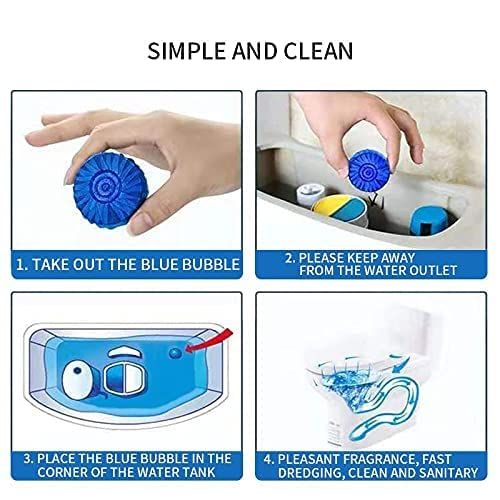 SIMPLE AND CLEAN

1. TAKE OUT THE BLUE BUBBLE

2. PLEASE KEEP AWAY FROM THE WATER OUTLET

3. PLACE THE BLUE BUBBLE IN THE CORNER OF THE WATER TANK

4. PLEASANT FRAGRANCE, FAST DREDGING, CLEAN AND SANITARY