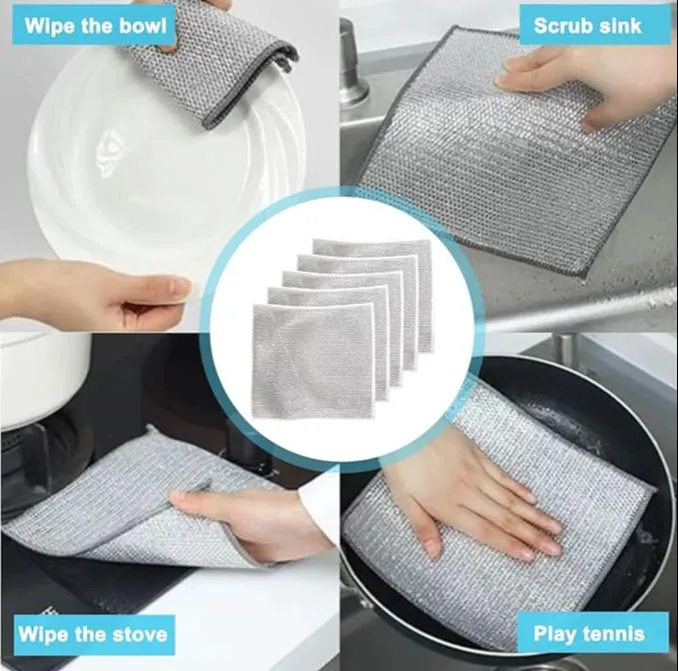 Wipe the bowl

Scrub sink

Wipe the stove

Play tennis