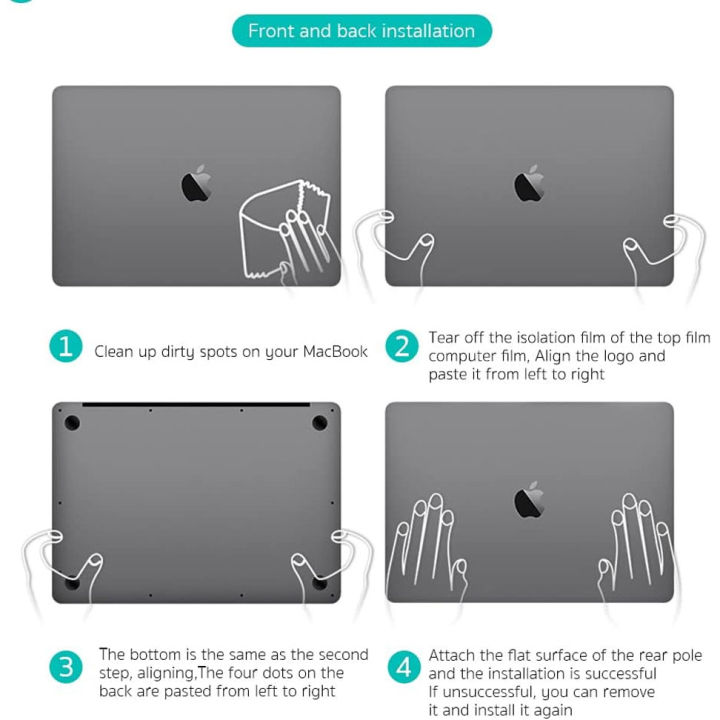 Front and back installation

1 Clean up dirty spots on your MacBook

2 Tear off the isolation film of the top film computer film, Align the logo and paste it from left to right

3 The bottom is the same as the second step, aligning,The four dots on the back are pasted from left to right

4 Attach the flat surface of the rear pole and the installation is successful
If unsuccessful, you can remove it and install it again