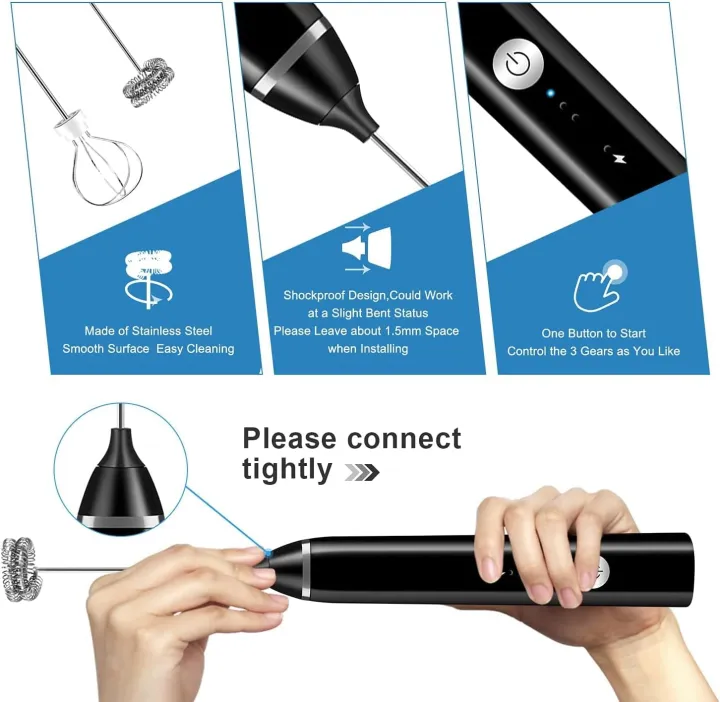 Made of Stainless Steel
Smooth Surface Easy Cleaning

Shockproof Design,Could Work at a Slight Bent Status
Please Leave about 1.5mm Space when Installing

One Button to Start
Control the 3 Gears as You Like

Please connect tightly