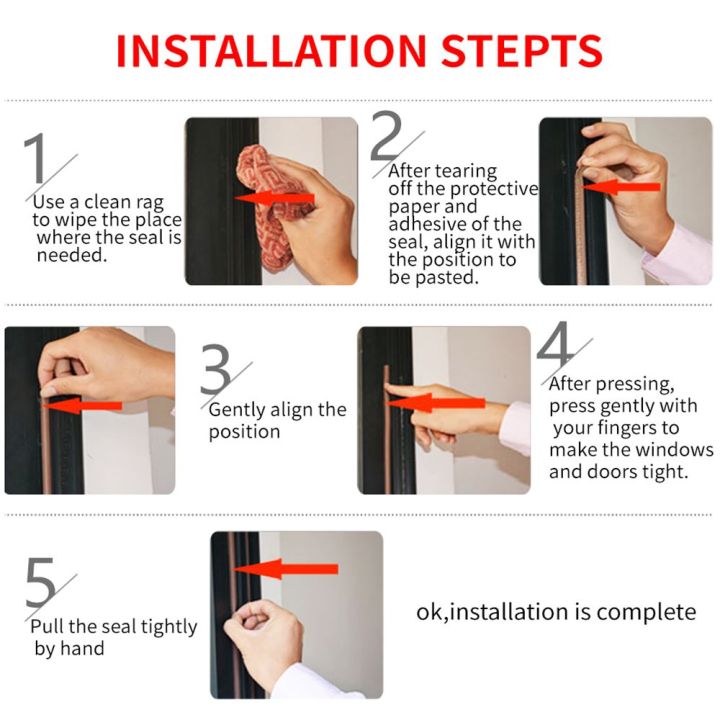 INSTALLATION STEPTS

1

Use a clean rag to wipe the place where the seal is needed.

2

After tearing off the protective paper and adhesive of the seal, align it with the position to be pasted.

3

Gently align the position

4

After pressing, press gently with your fingers to make the windows and doors tight.

5

Pull the seal tightly by hand

ok,installation is complete