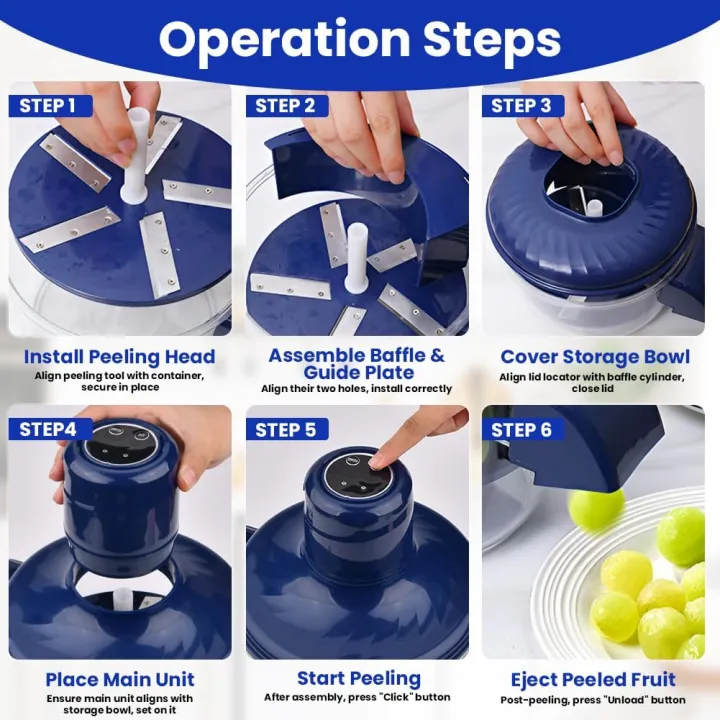 Operation Steps

STEP 1

Install Peeling Head
Align peeling tool with container, secure in place

STEP 2

Assemble Baffle & Guide Plate
Align their two holes, install correctly

STEP 3

Cover Storage Bowl
Align lid locator with baffle cylinder, close lid

STEP4

Place Main Unit
Ensure main unit aligns with storage bowl, set on it

STEP 5

Start Peeling
After assembly, press "Click" button

STEP 6

Eject Peeled Fruit
Post-peeling, press "Unload" button