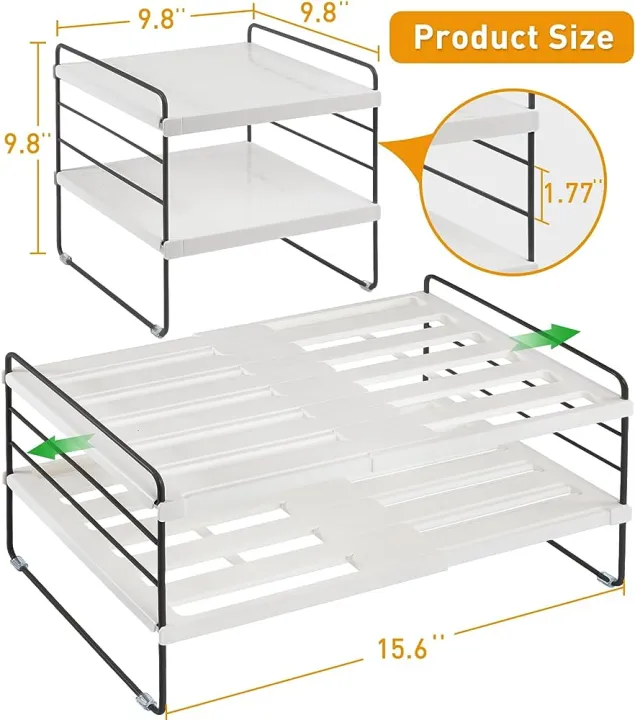 9.8''
9.8''
Product Size
9.8''
1.77''
15.6''