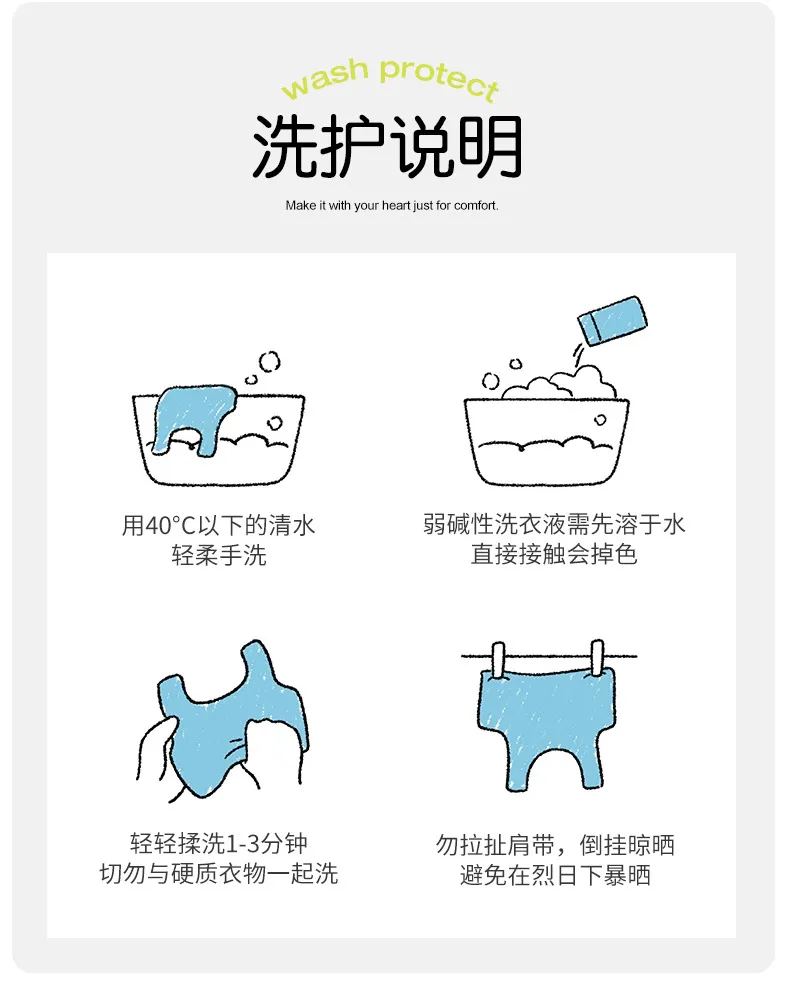 wash protect
洗护说明
Make it with your heart just for comfort.

用40°C以下的清水
轻柔手洗

弱碱性洗衣液需先溶于水
直接接触会掉色

轻轻揉洗1-3分钟
切勿与硬质衣物一起洗

勿拉扯肩带，倒挂晾晒
避免在烈日下暴晒