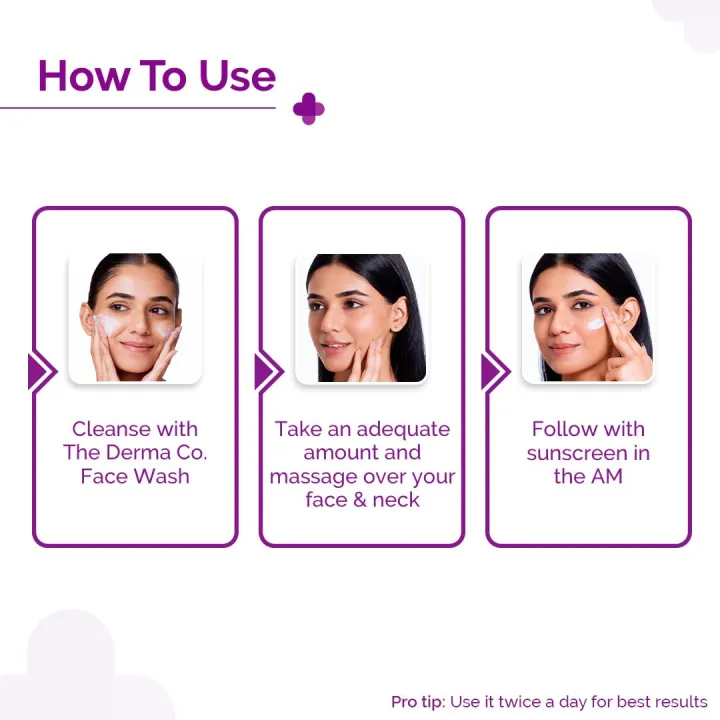 How To Use

Cleanse with The Derma Co. Face Wash

Take an adequate amount and massage over your face & neck

Follow with sunscreen in the AM

Pro tip: Use it twice a day for best results