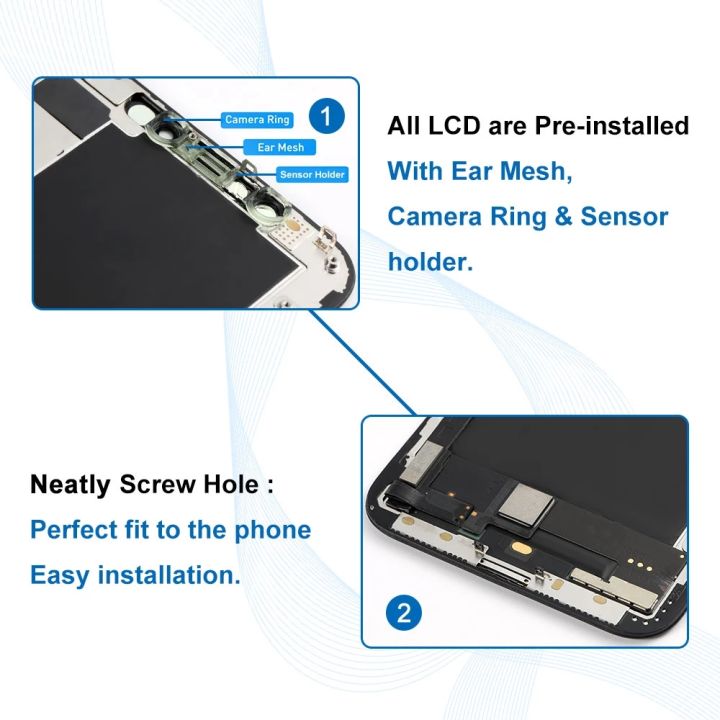 Camera Ring
Ear Mesh
Sensor Holder
1

All LCD are Pre-installed
With Ear Mesh,
Camera Ring & Sensor holder.

Neatly Screw Hole :
Perfect fit to the phone
Easy installation.

2