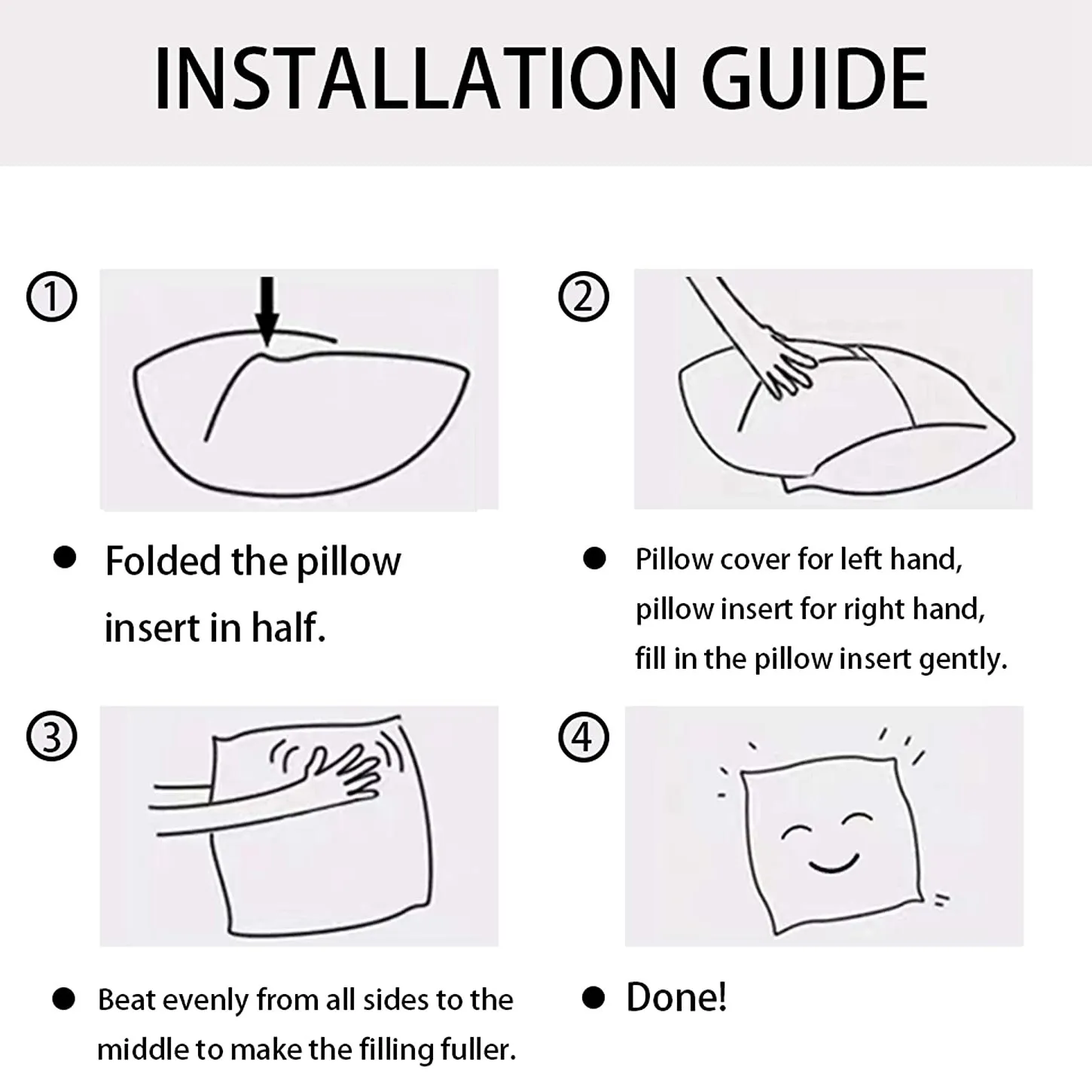 INSTALLATION GUIDE

①

● Folded the pillow insert in half.

②

● Pillow cover for left hand, pillow insert for right hand, fill in the pillow insert gently.

③

● Beat evenly from all sides to the middle to make the filling fuller.

④

● Done!