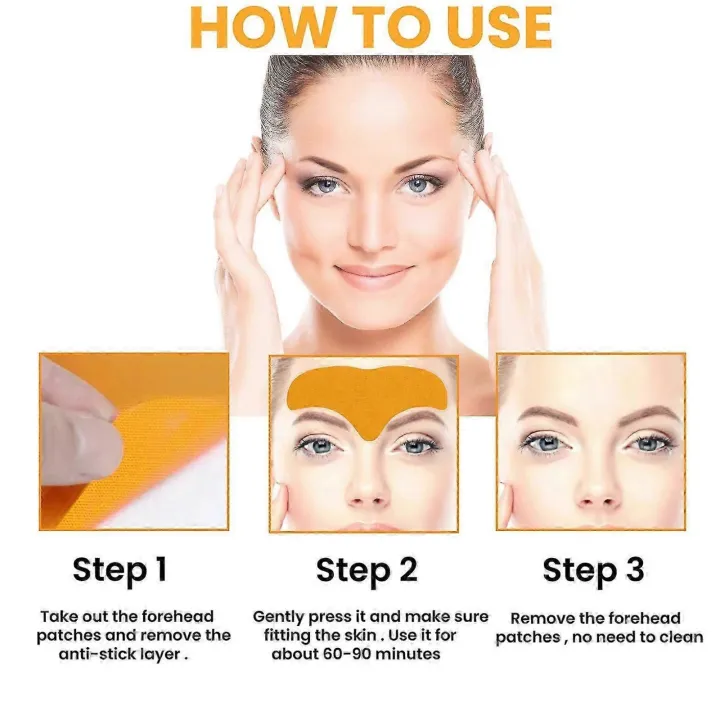 HOW TO USE

Step 1

Take out the forehead patches and remove the anti-stick layer .

Step 2

Gently press it and make sure fitting the skin . Use it for about 60-90 minutes

Step 3

Remove the forehead patches , no need to clean