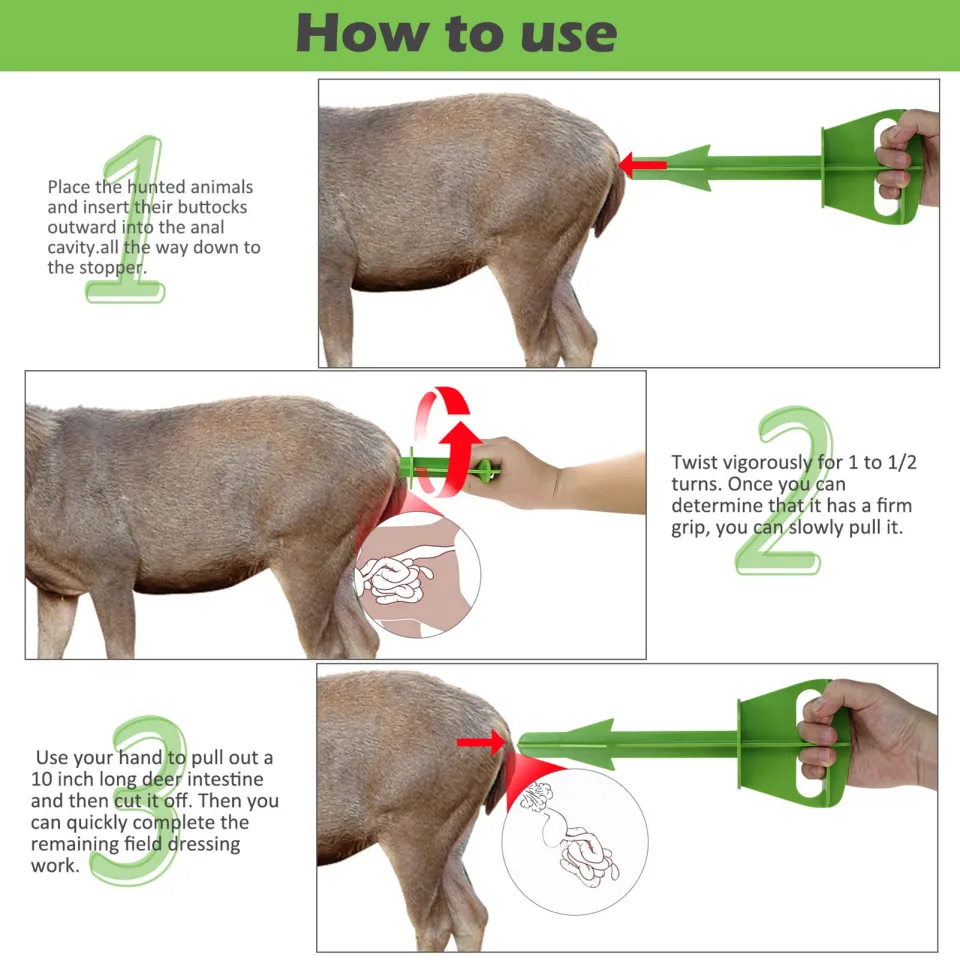 How to use

1

Place the hunted animals and insert their buttocks outward into the anal cavity.all the way down to the stopper.

2

Twist vigorously for 1 to 1/2 turns. Once you can determine that it has a firm grip, you can slowly pull it.

3

Use your hand to pull out a 10 inch long deer intestine and then cut it off. Then you can quickly complete the remaining field dressing work.