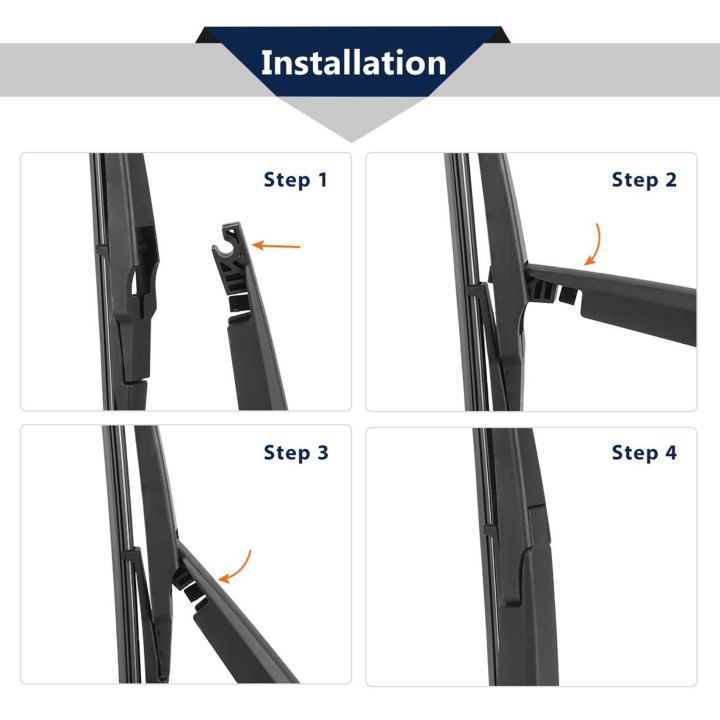 Installation

Step 1

Step 2

Step 3

Step 4