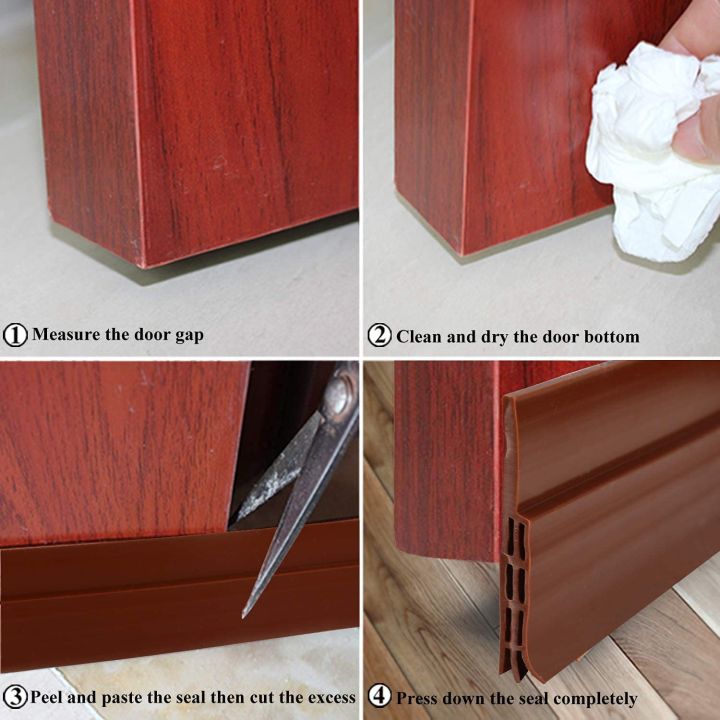 ① Measure the door gap

② Clean and dry the door bottom

③ Peel and paste the seal then cut the excess

④ Press down the seal completely