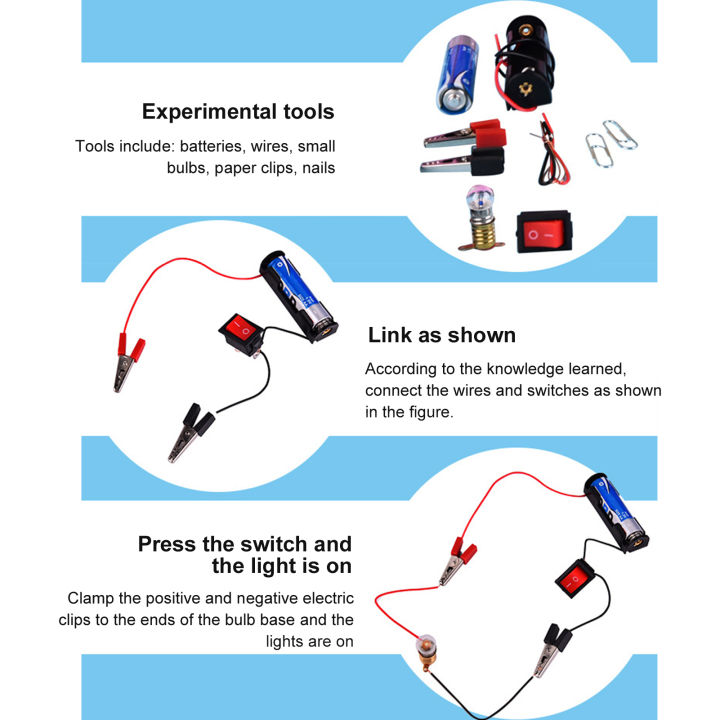 Experimental tools

Tools include: batteries, wires, small bulbs, paper clips, nails

Link as shown

According to the knowledge learned, connect the wires and switches as shown in the figure.

Press the switch and the light is on

Clamp the positive and negative electric clips to the ends of the bulb base and the lights are on