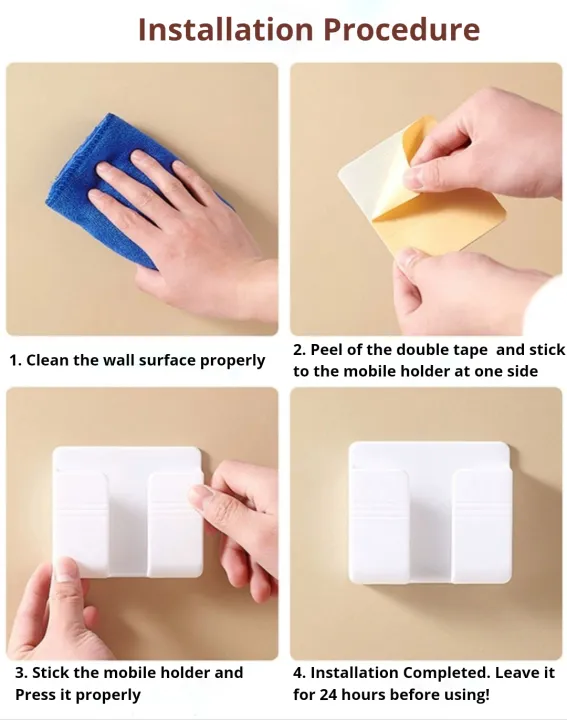 Installation Procedure

1. Clean the wall surface properly

2. Peel of the double tape  and stick to the mobile holder at one side

3. Stick the mobile holder and Press it properly

4. Installation Completed. Leave it for 24 hours before using!