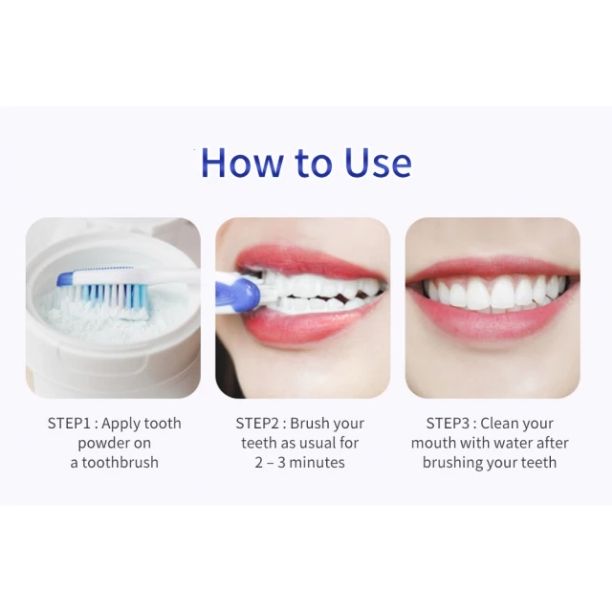 How to Use

STEP1 : Apply tooth powder on a toothbrush

STEP2 : Brush your teeth as usual for 2 – 3 minutes

STEP3 : Clean your mouth with water after brushing your teeth