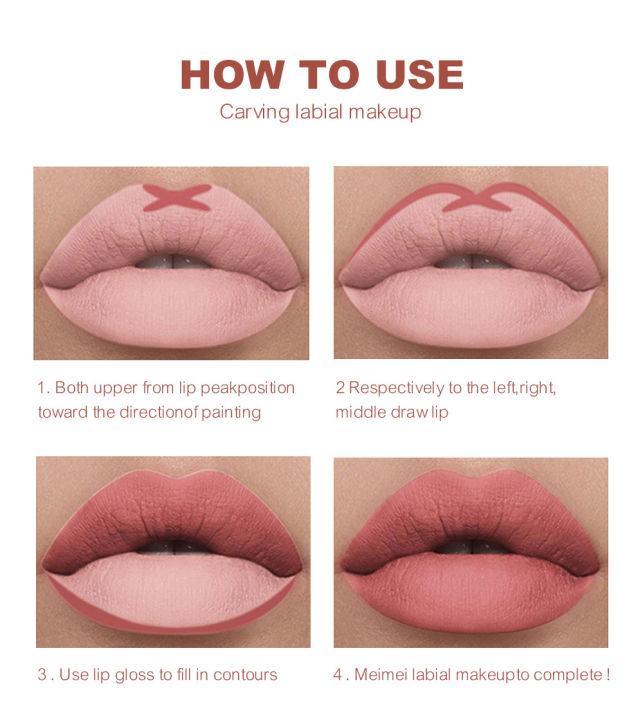 HOW TO USE
Carving labial makeup

1. Both upper from lip peakposition toward the directionof painting

2 Respectively to the left,right, middle draw lip

3 . Use lip gloss to fill in contours

4 . Meimei labial makeupto complete !